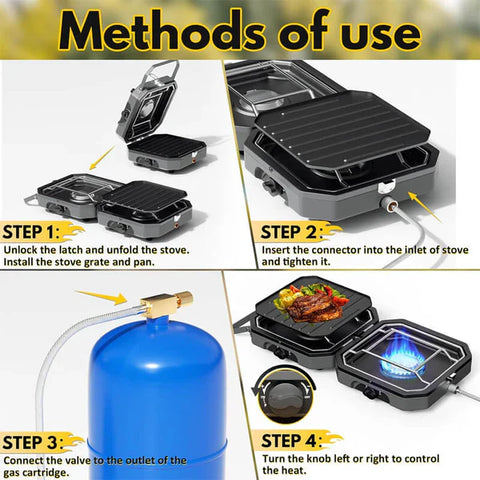 Methods of use

STEP 1:
Unlock the latch and unfold the stove. Install the stove grate and pan.

STEP 2:
Insert the connector into the inlet of stove and tighten it.

STEP 3:
Connect the valve to the outlet of the gas cartridge.

STEP 4:
Turn the knob left or right to control the heat.